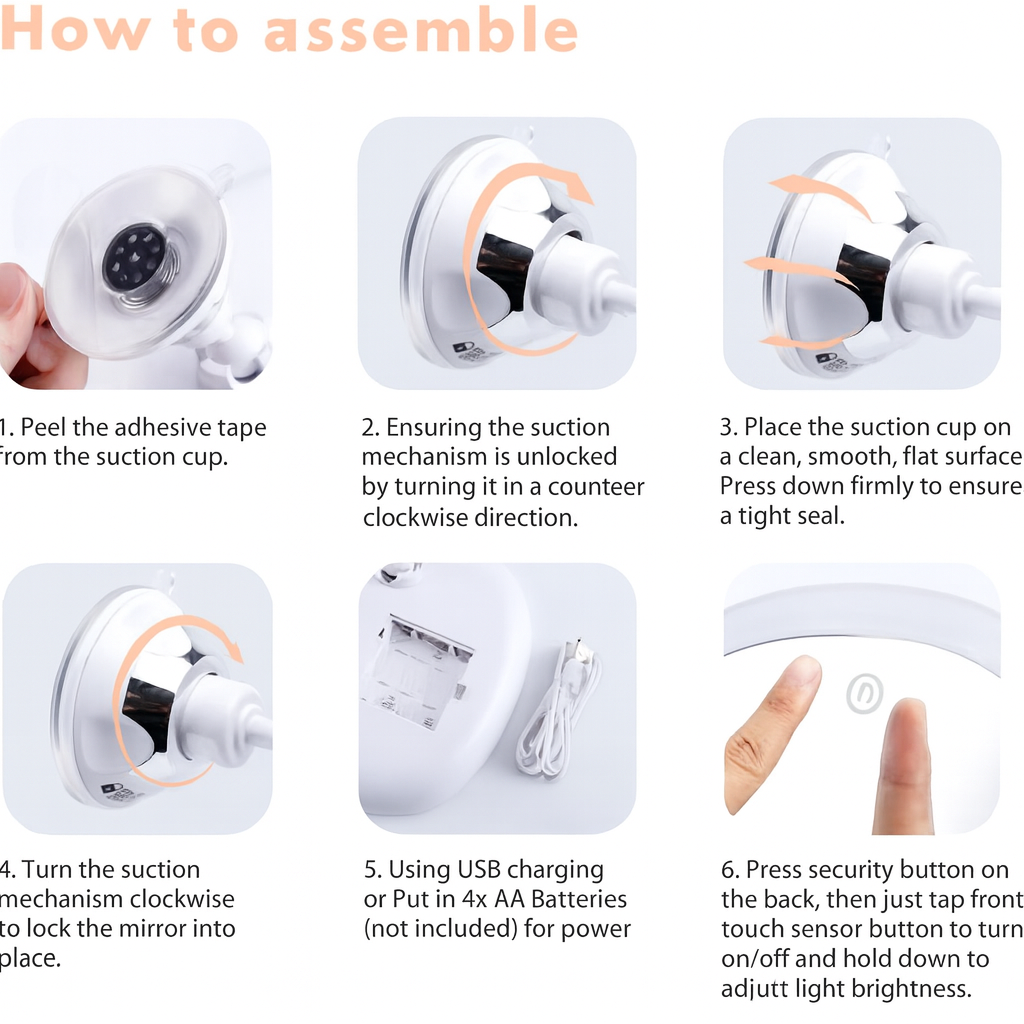 How to assemble

1. Peel the adhesive tape from the suction cup.

2. Ensuring the suction mechanism is unlocked by turning it in a counteer clockwise direction.

3. Place the suction cup on a clean, smooth, flat surface Press down firmly to ensure a tight seal.

4. Turn the suction mechanism clockwise to lock the mirror into place.

5. Using USB charging or Put in 4x AA Batteries (not included) for power

6. Press security button on the back, then just tap front touch sensor button to turn on/off and hold down to adjutt light brightness.