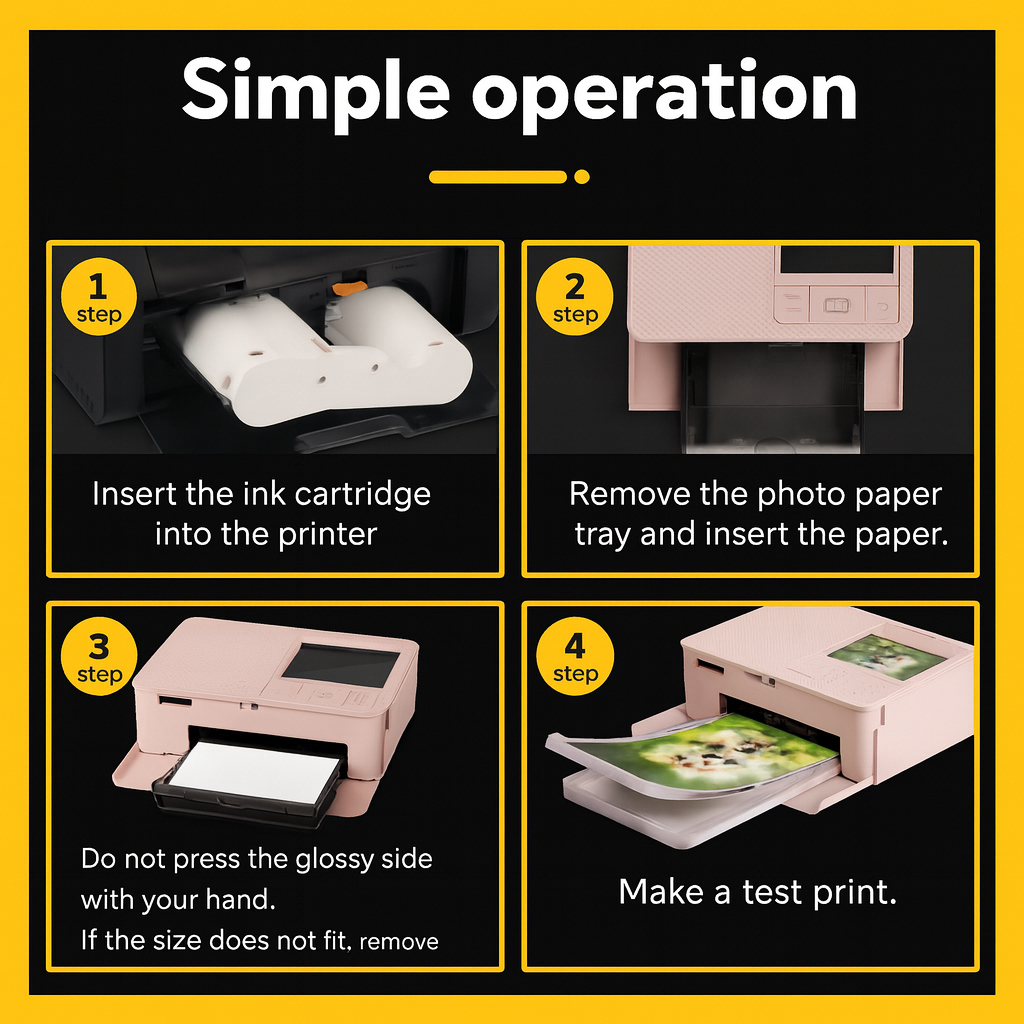 Simple operation

1
step

Insert the ink cartridge into the printer

2
step

Remove the photo paper tray and insert the paper.

3
step

Do not press the glossy side with your hand.
If the size does not fit, remove

4
step

Make a test print.